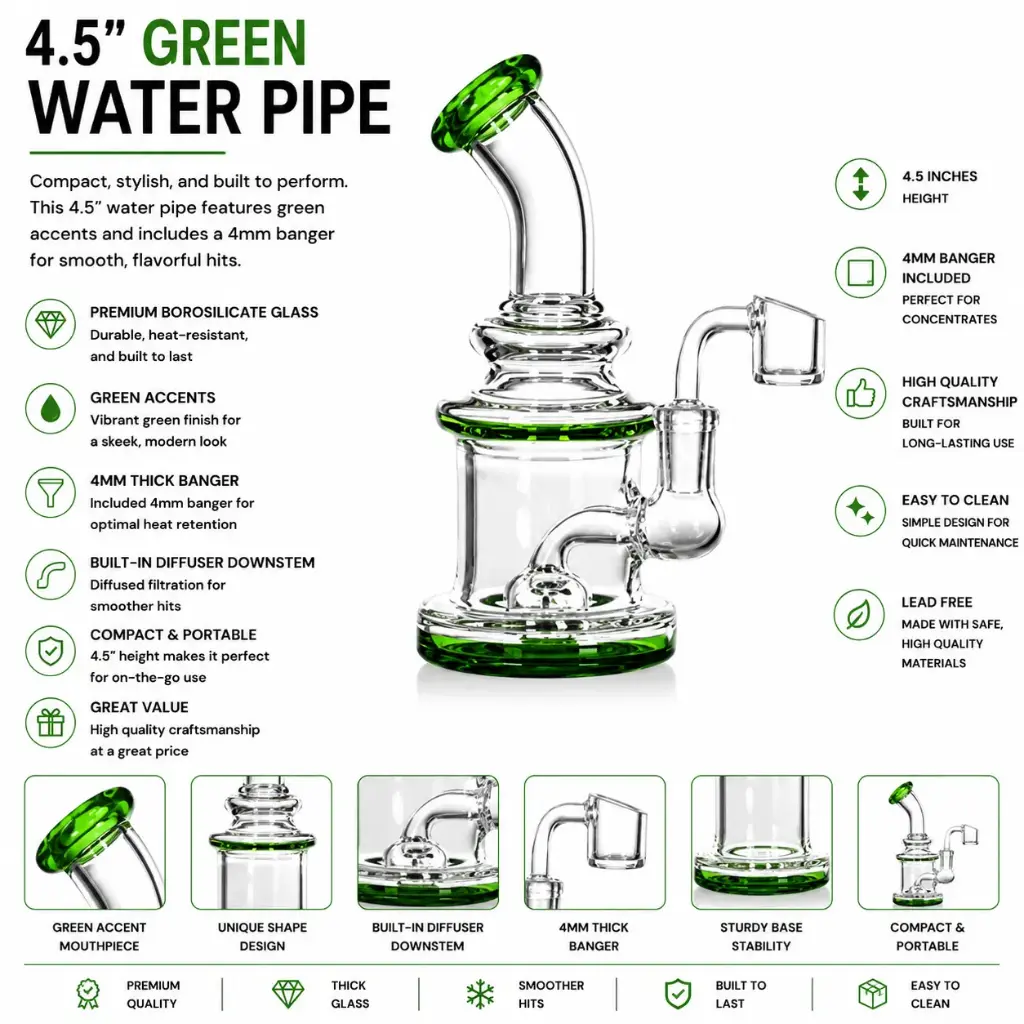 4.5" GREEN WATER PIPE

Compact, stylish, and built to perform. This 4.5" water pipe features green accents and includes a 4mm banger for smooth, flavorful hits.

PREMIUM BOROSILICATE GLASS
Durable, heat-resistant, and built to last

GREEN ACCENTS
Vibrant green finish for a skeek, modern look

4MM THICK BANGER
Included 4mm banger for optimal heat retention

BUILT-IN DIFFUSER DOWNSTEM
Diffused filtration for smoother hits

COMPACT & PORTABLE
4.5" height makes it perfect for on-the-go use

GREAT VALUE
High quality craftsmanship at a great price

4.5 INCHES
HEIGHT

4MM BANGER INCLUDED
PERFECT FOR CONCENTRATES

HIGH QUALITY CRAFTSMANSHIP
BUILT FOR LONG-LASTING USE

EASY TO CLEAN
SIMPLE DESIGN FOR QUICK MAINTENANCE

LEAD FREE
MADE WITH SAFE, HIGH QUALITY MATERIALS

GREEN ACCENT MOUTHPIECE

UNIQUE SHAPE DESIGN

BUILT-IN DIFFUSER DOWNSTEM

4MM THICK BANGER

STURDY BASE STABILITY

COMPACT & PORTABLE

PREMIUM QUALITY

THICK GLASS

SMOOTHER HITS

BUILT TO LAST

EASY TO CLEAN